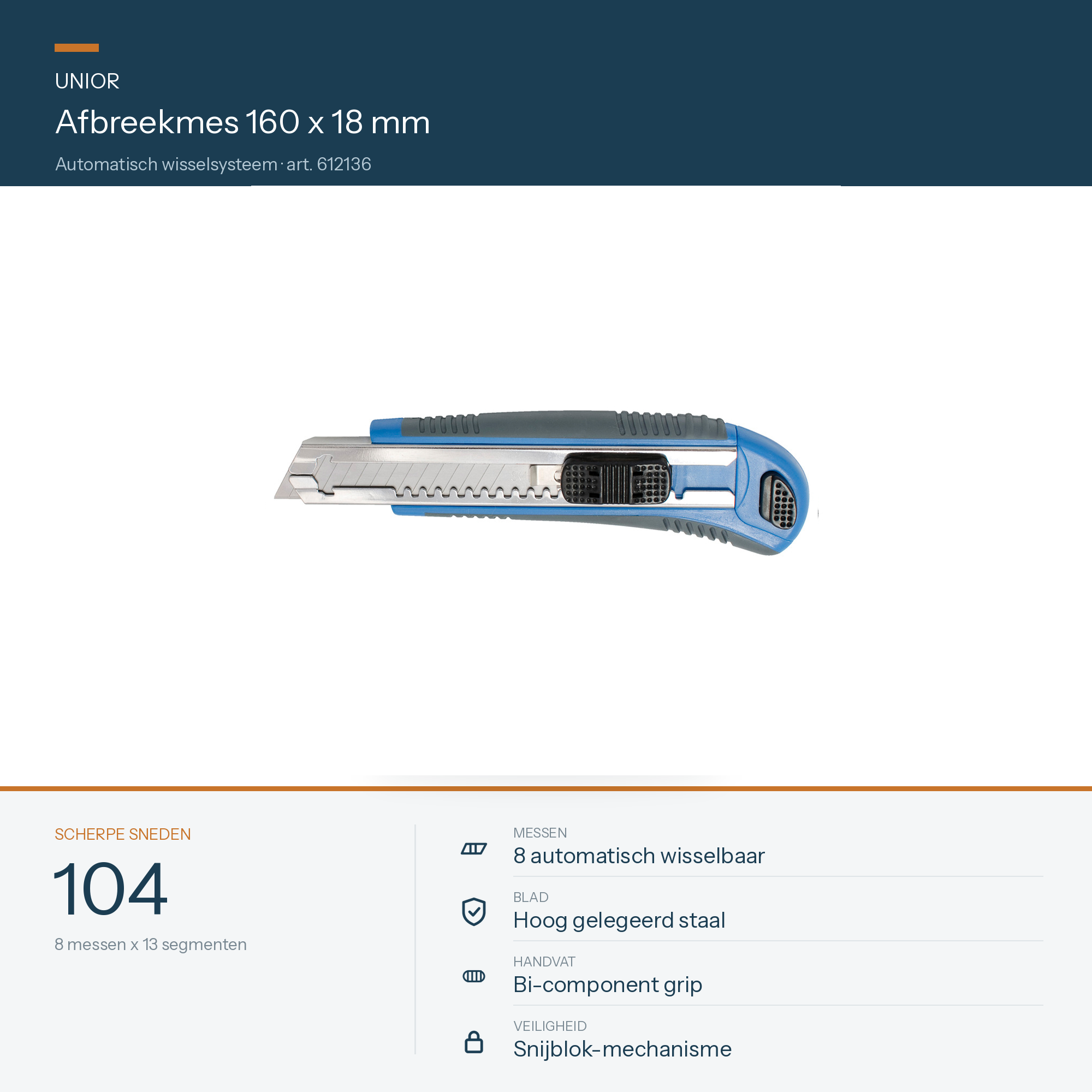 UNIOR

Afbreekmes 160 x 18 mm

Automatisch wisselsysteem · art. 612136

SCHERPE SNEDEN

104

8 messen x 13 segmenten

MESSEN

8 automatisch wisselbaar

BLAD

Hoog gelegeerd staal

HANDVAT

Bi-component grip

VEILIGHEID

Snijblok-mechanisme